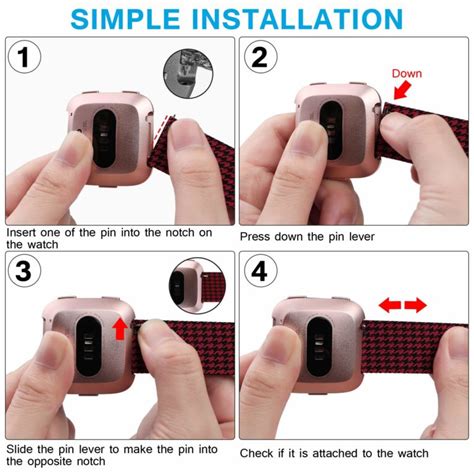 SIMPLE INSTALLATION

1

Insert one of the pin into the notch on the watch

2

Down

Press down the pin lever

3

Slide the pin lever to make the pin into the opposite notch

4

Check if it is attached to the watch