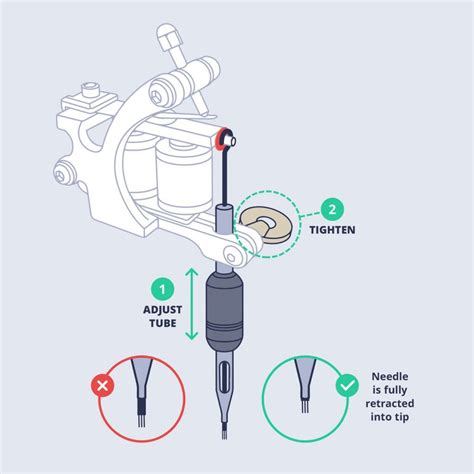 2
TIGHTEN

1
ADJUST TUBE

Needle is fully retracted into tip