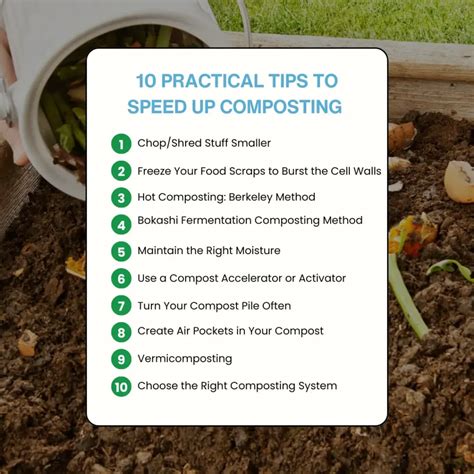 10 PRACTICAL TIPS TO SPEED UP COMPOSTING

1 Chop/Shred Stuff Smaller
2 Freeze Your Food Scraps to Burst the Cell Walls
3 Hot Composting: Berkeley Method
4 Bokashi Fermentation Composting Method
5 Maintain the Right Moisture
6 Use a Compost Accelerator or Activator
7 Turn Your Compost Pile Often
8 Create Air Pockets in Your Compost
9 Vermicomposting
10 Choose the Right Composting System