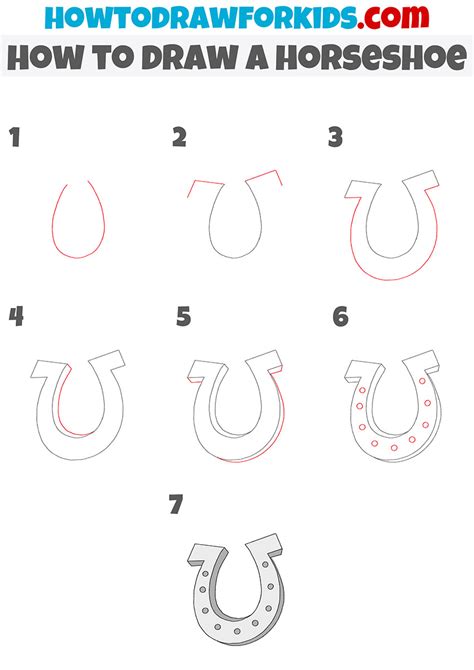 HOWTODRAWFORKIDS.com
HOW TO DRAW A HORSESHOE

1

2

3

4

5

6

7