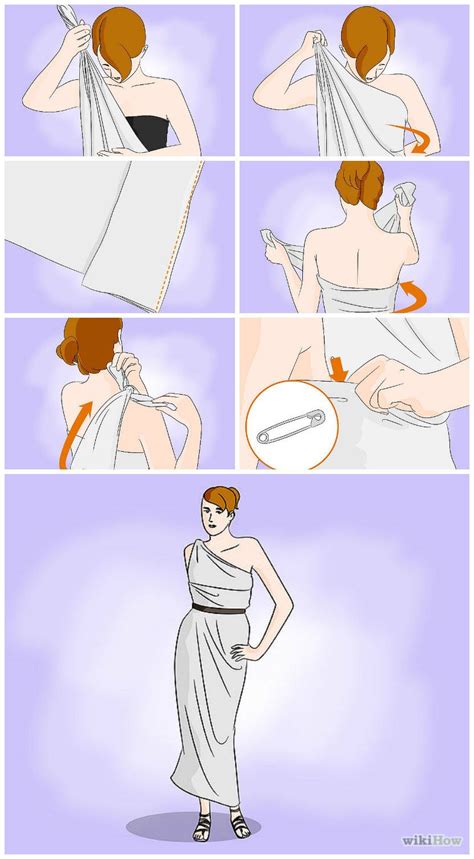 wikiHow