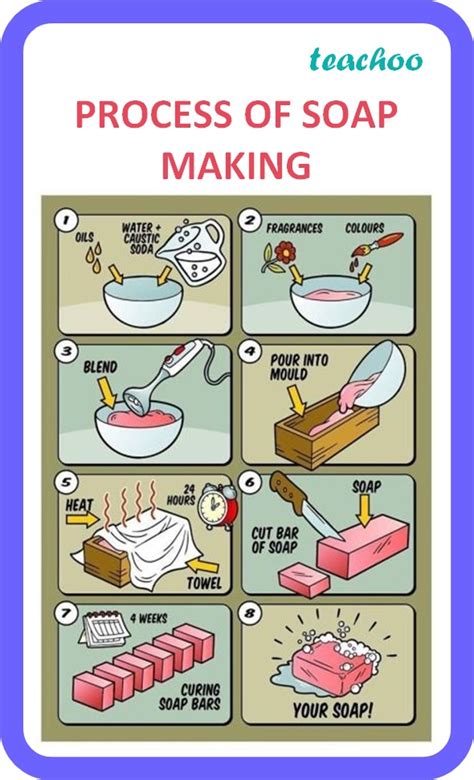 teachoo

PROCESS OF SOAP MAKING

1
OILS
WATER + CAUSTIC SODA

2
FRAGRANCES
COLOURS

3
BLEND

4
POUR INTO MOULD

5
HEAT
24 HOURS
TOWEL

6
SOAP
CUT BAR OF SOAP

7
4 WEEKS
CURING SOAP BARS

8
YOUR SOAP!