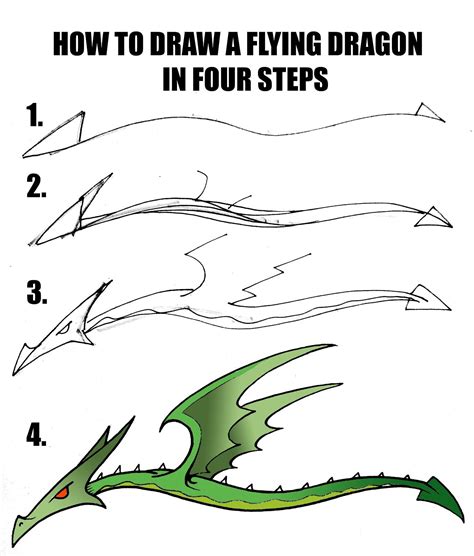 HOW TO DRAW A FLYING DRAGON
IN FOUR STEPS

1.

2.

3.

4.