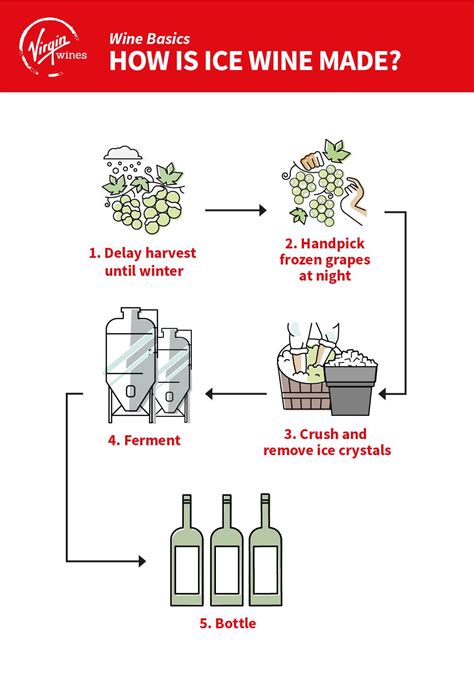 Virgin wines

Wine Basics
HOW IS ICE WINE MADE?

1. Delay harvest until winter

2. Handpick frozen grapes at night

3. Crush and remove ice crystals

4. Ferment

5. Bottle