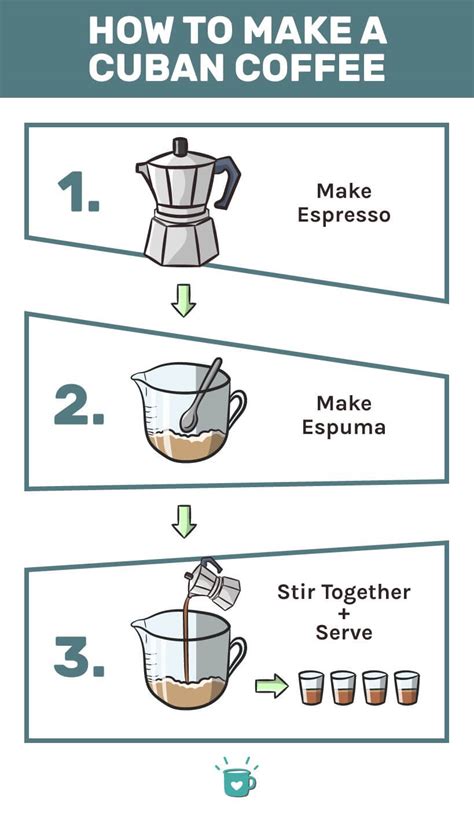 HOW TO MAKE A CUBAN COFFEE

1.

Make Espresso

2.

Make Espuma

3.

Stir Together + Serve