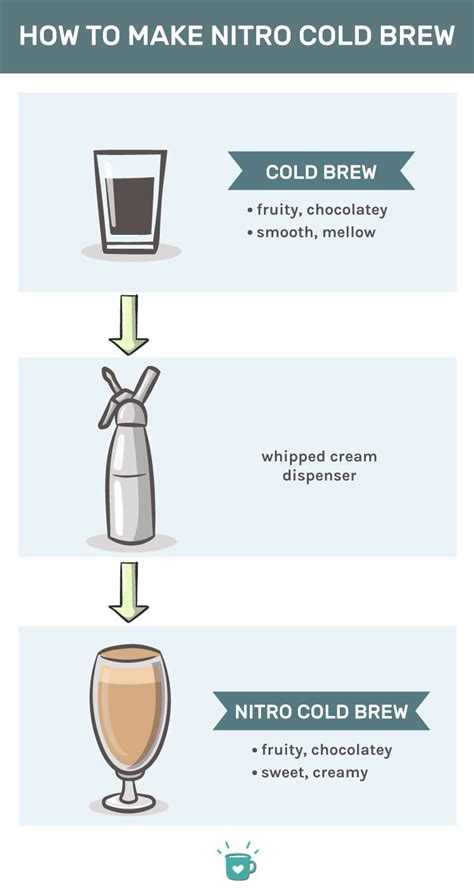 HOW TO MAKE NITRO COLD BREW

COLD BREW

• fruity, chocolatey
• smooth, mellow

whipped cream dispenser

NITRO COLD BREW

• fruity, chocolatey
• sweet, creamy