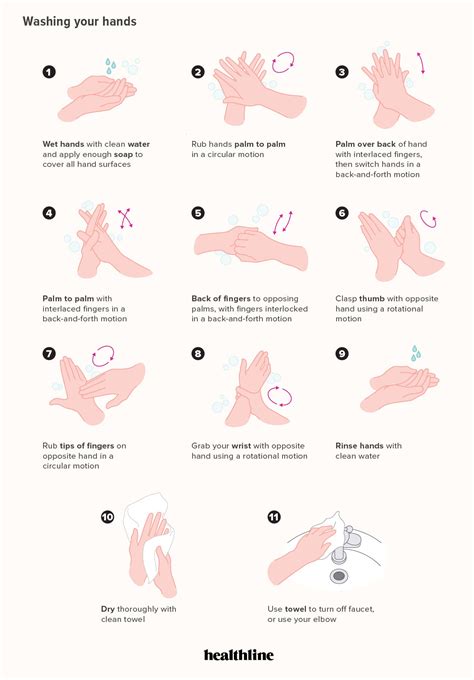 Washing your hands

1

Wet hands with clean water and apply enough soap to cover all hand surfaces

2

Rub hands palm to palm in a circular motion

3

Palm over back of hand with interlaced fingers, then switch hands in a back-and-forth motion

4

Palm to palm with interlaced fingers in a back-and-forth motion

5

Back of fingers to opposing palms, with fingers interlocked in a back-and-forth motion

6

Clasp thumb with opposite hand using a rotational motion

7

Rub tips of fingers on opposite hand in a circular motion

8

Grab your wrist with opposite hand using a rotational motion

9

Rinse hands with clean water

10

Dry thoroughly with clean towel

11

Use towel to turn off faucet, or use your elbow

healthline