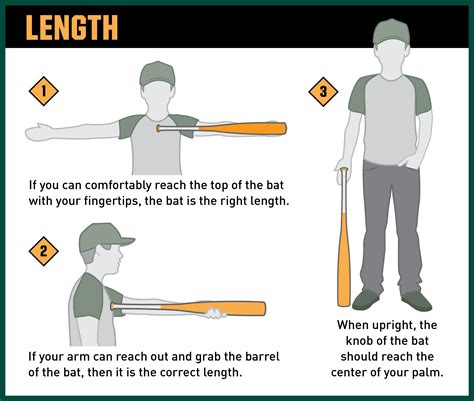 LENGTH

1

If you can comfortably reach the top of the bat with your fingertips, the bat is the right length.

2

If your arm can reach out and grab the barrel of the bat, then it is the correct length.

3

When upright, the knob of the bat should reach the center of your palm.