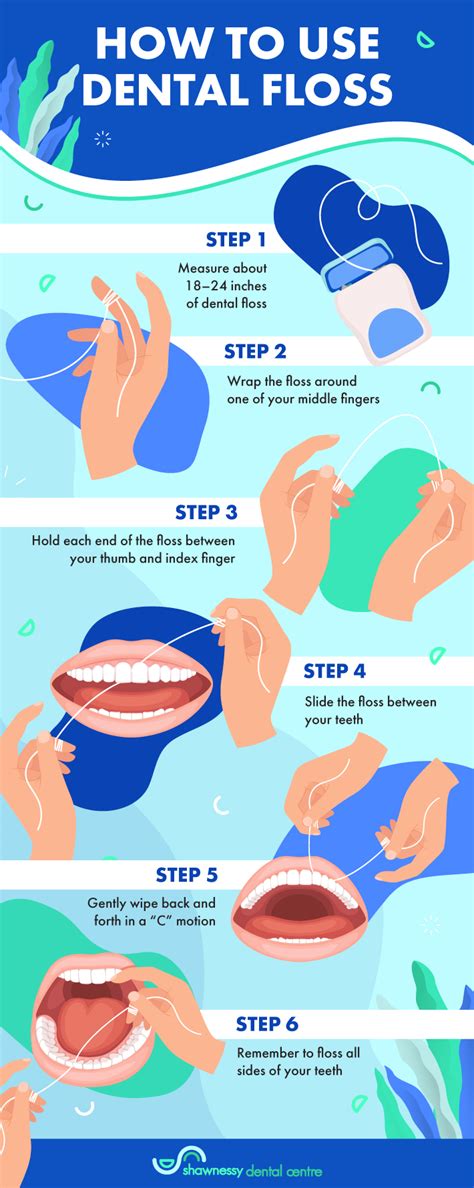 HOW TO USE DENTAL FLOSS

STEP 1

Measure about 18–24 inches of dental floss

STEP 2

Wrap the floss around one of your middle fingers

STEP 3

Hold each end of the floss between your thumb and index finger

STEP 4

Slide the floss between your teeth

STEP 5

Gently wipe back and forth in a "C" motion

STEP 6

Remember to floss all sides of your teeth

shawnessy dental centre