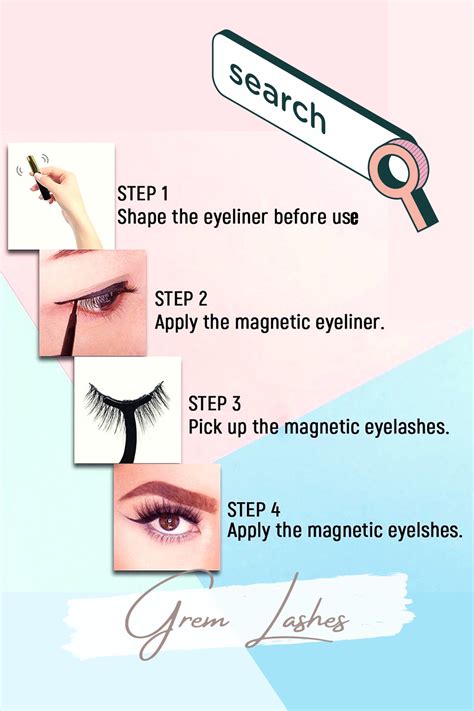 search

STEP 1
Shape the eyeliner before use

STEP 2
Apply the magnetic eyeliner.

STEP 3
Pick up the magnetic eyelashes.

STEP 4
Apply the magnetic eyelshes.

Grem Lashes