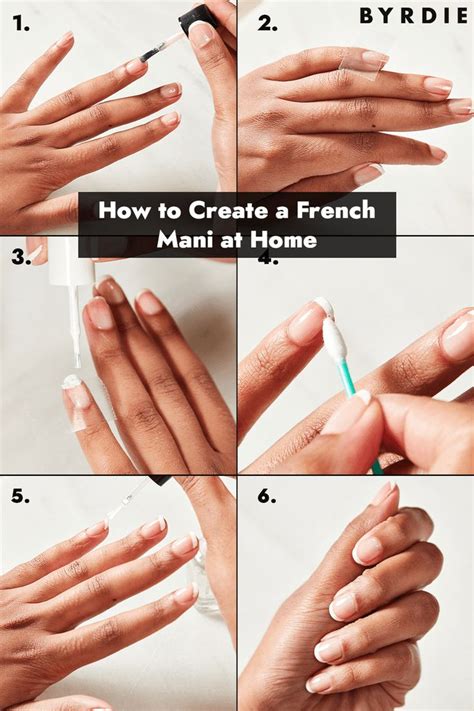 1.

2.

BYRDIE

How to Create a French Mani at Home

3.

4.

5.

6.