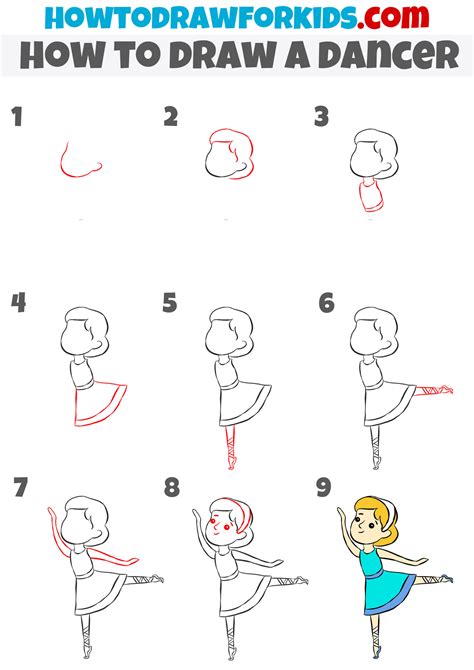 HOWTODRAWFORKIDS.com
HOW TO DRAW A DANCER

1

2

3

4

5

6

7

8

9