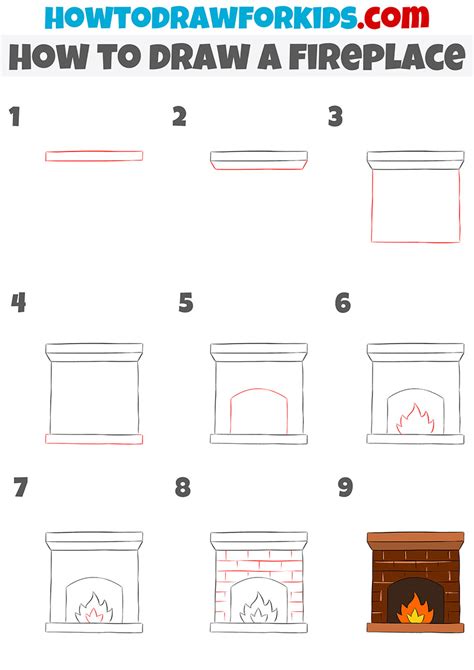 HOWTODRAWFORKIDS.com
HOW TO DRAW A FIREPLACE

1

2

3

4

5

6

7

8

9