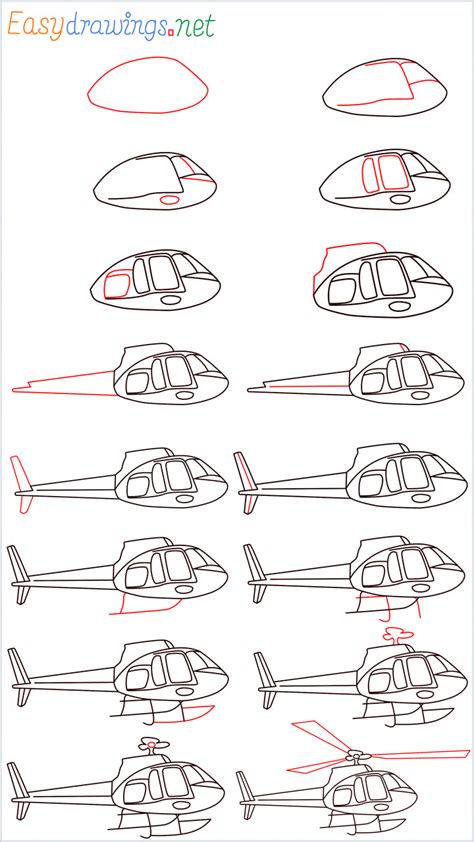 Easydrawings.net