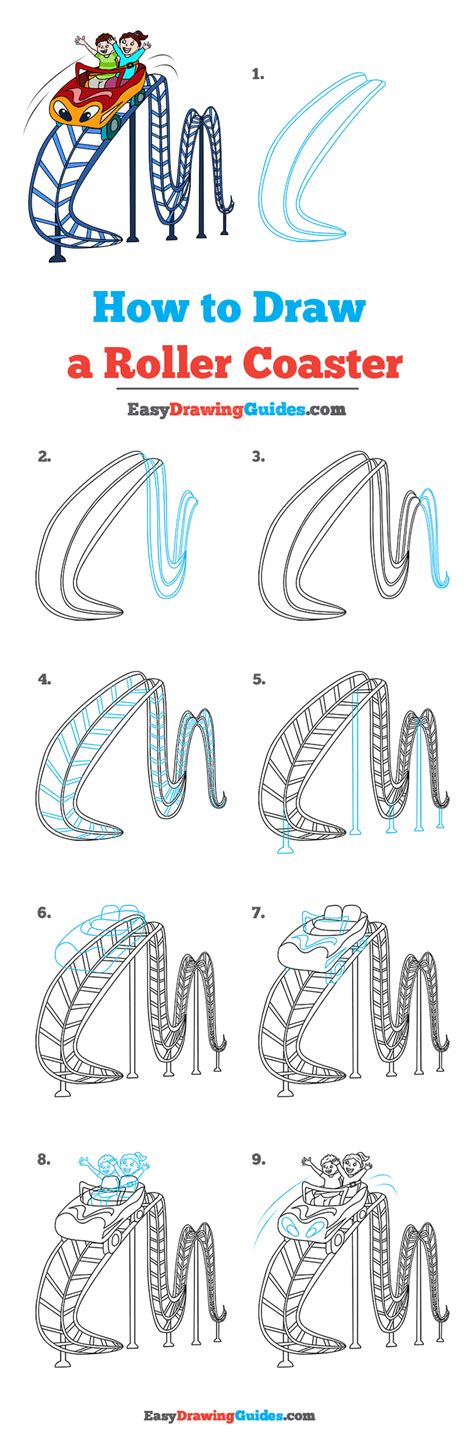 1.

How to Draw a Roller Coaster

EasyDrawingGuides.com

2.

3.

4.

5.

6.

7.

8.

9.

EasyDrawingGuides.com