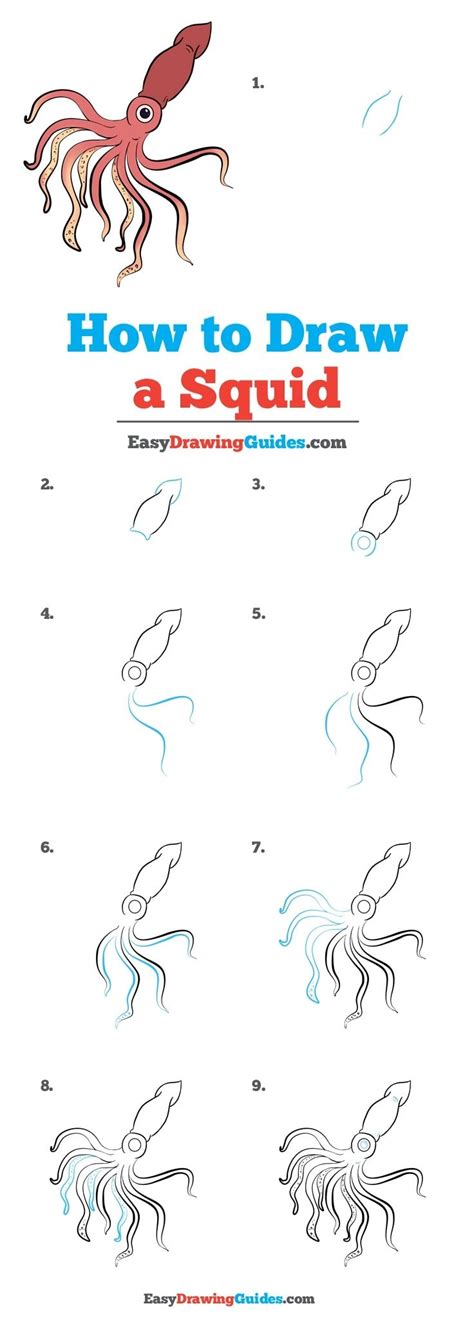 1.

How to Draw a Squid

EasyDrawingGuides.com

2.

3.

4.

5.

6.

7.

8.

9.

EasyDrawingGuides.com