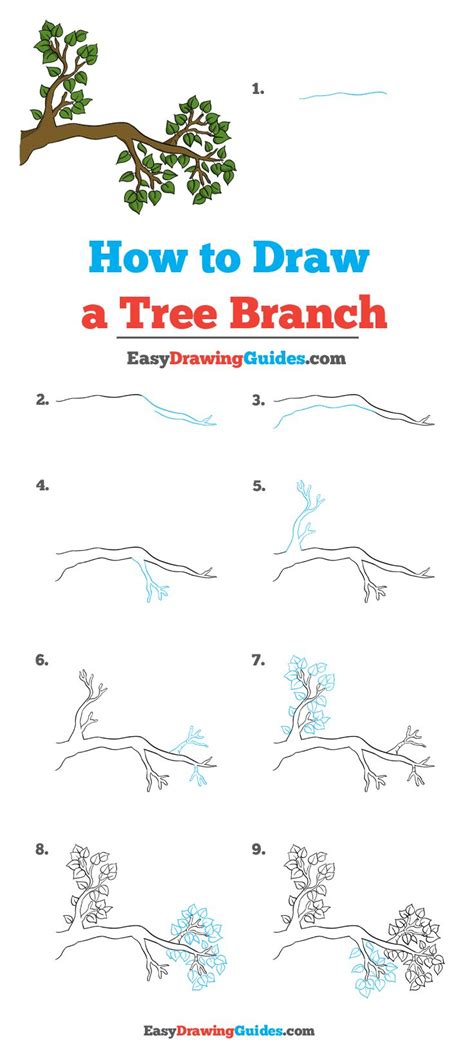 1.

How to Draw
a Tree Branch

EasyDrawingGuides.com

2.

3.

4.

5.

6.

7.

8.

9.

EasyDrawingGuides.com