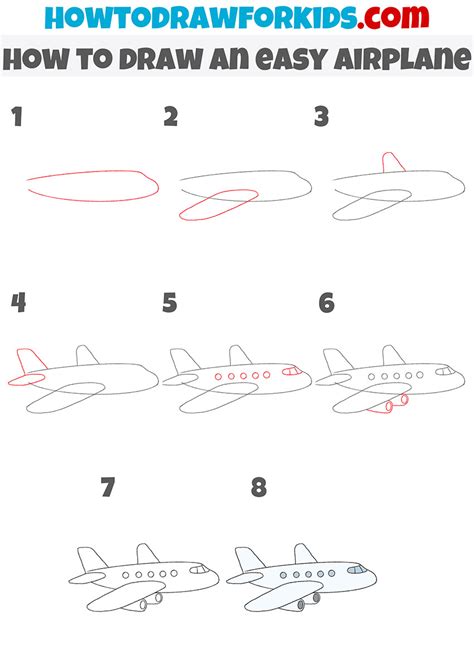 HOWTODRAWFORKIDS.com
HOW TO DRAW AN EASY AIRPLANE

1

2

3

4

5

6

7

8