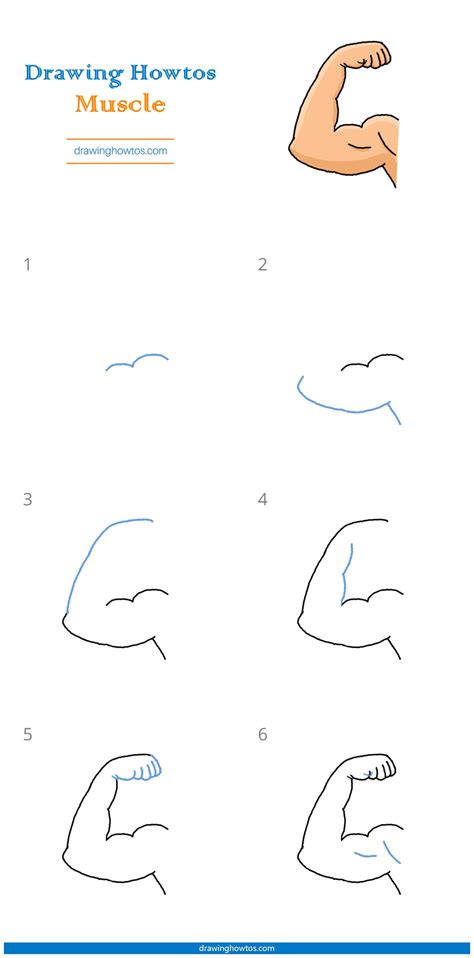 Drawing Howtos
Muscle

drawinghowtos.com

1

2

3

4

5

6

drawinghowtos.com