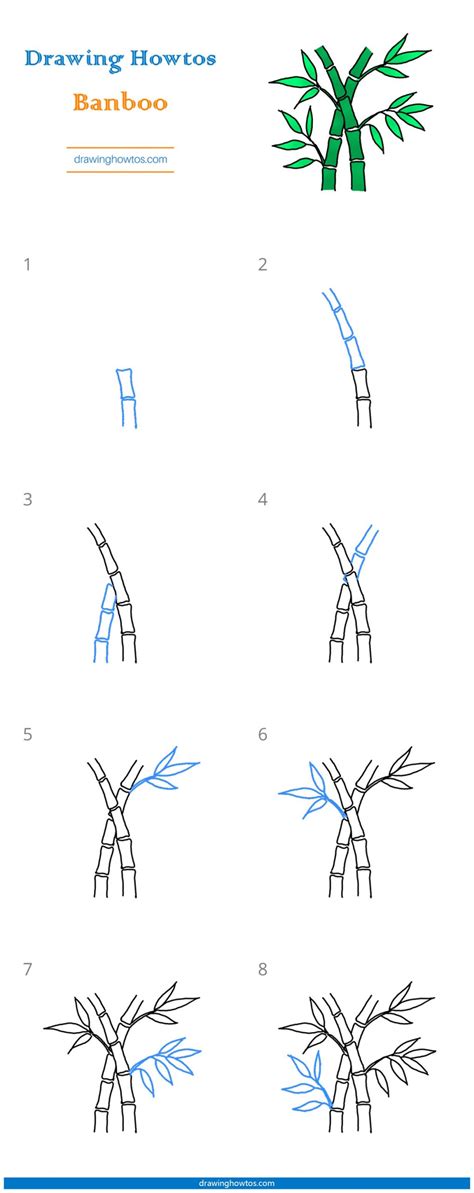 Drawing Howtos

Banboo

drawinghowtos.com

1

2

3

4

5

6

7

8

drawinghowtos.com