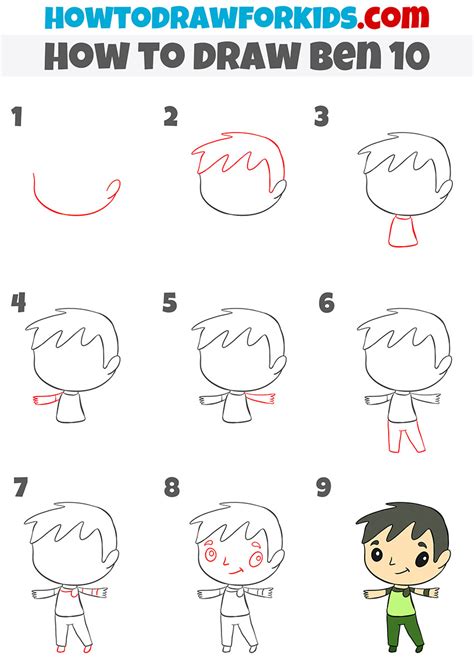 HOWTODRAWFORKIDS.com
HOW TO DRAW BEN 10

1

2

3

4

5

6

7

8

9