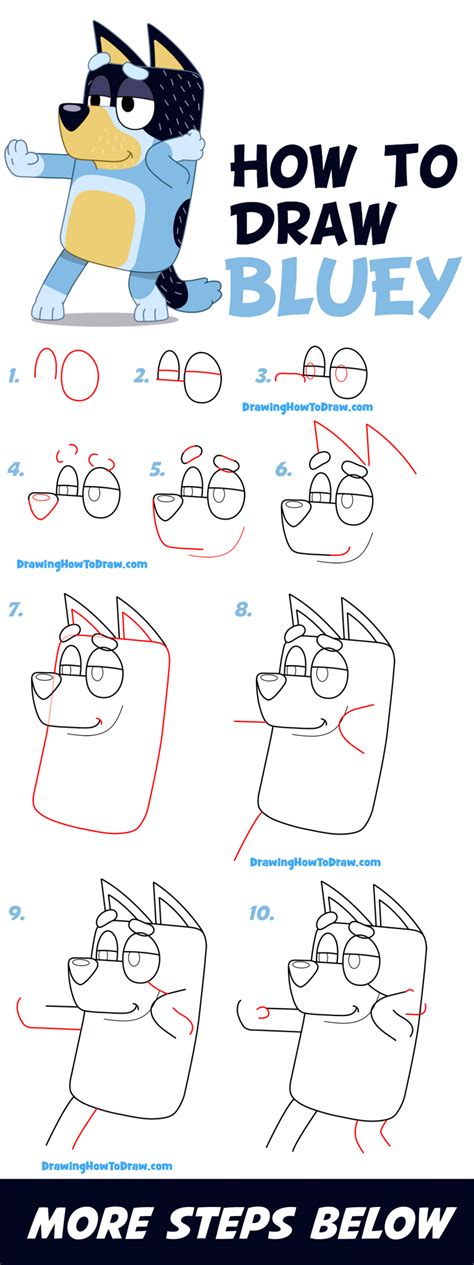 HOW TO DRAW BLUEY

1.

2.

3.

DrawingHowToDraw.com

4.

5.

6.

DrawingHowToDraw.com

7.

8.

DrawingHowToDraw.com

9.

10.

DrawingHowToDraw.com

MORE STEPS BELOW