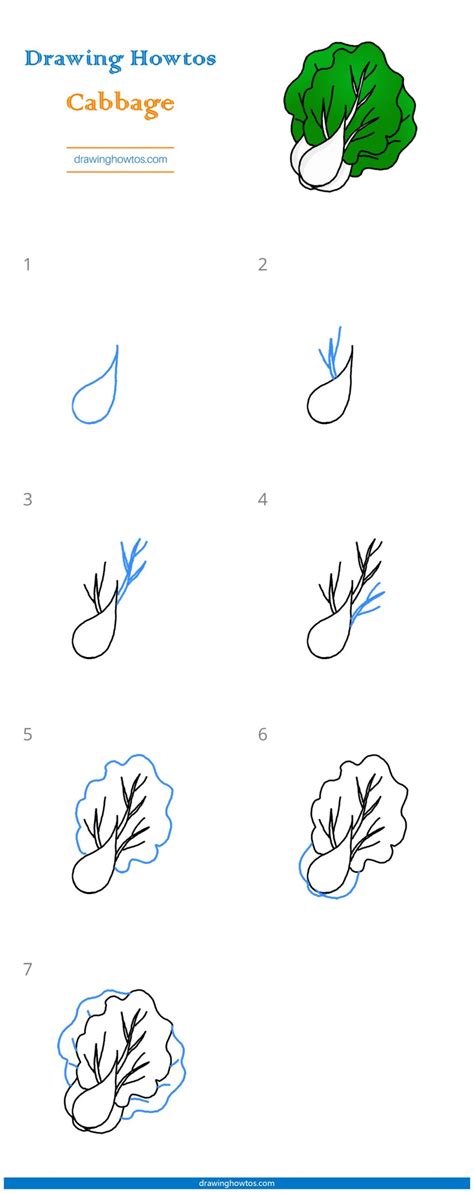 Drawing Howtos

Cabbage

drawinghowtos.com

1

2

3

4

5

6

7

drawinghowtos.com