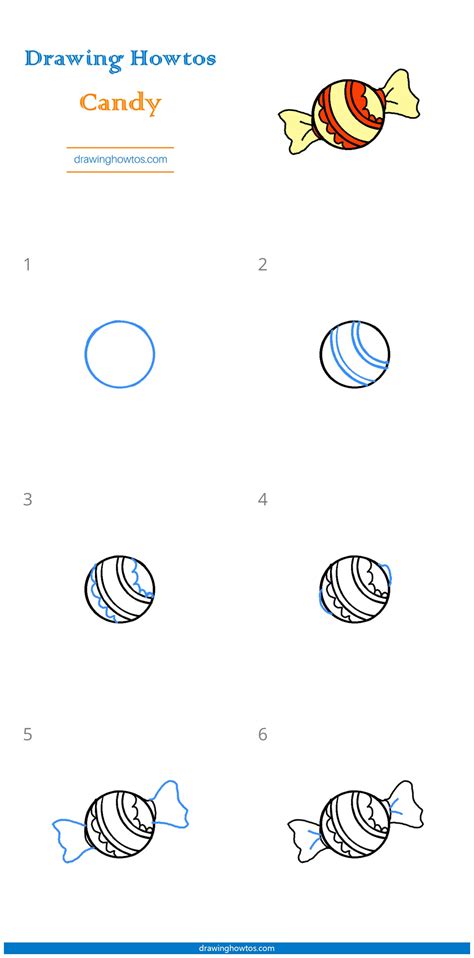 Drawing Howtos

Candy

drawinghowtos.com

1

2

3

4

5

6

drawinghowtos.com