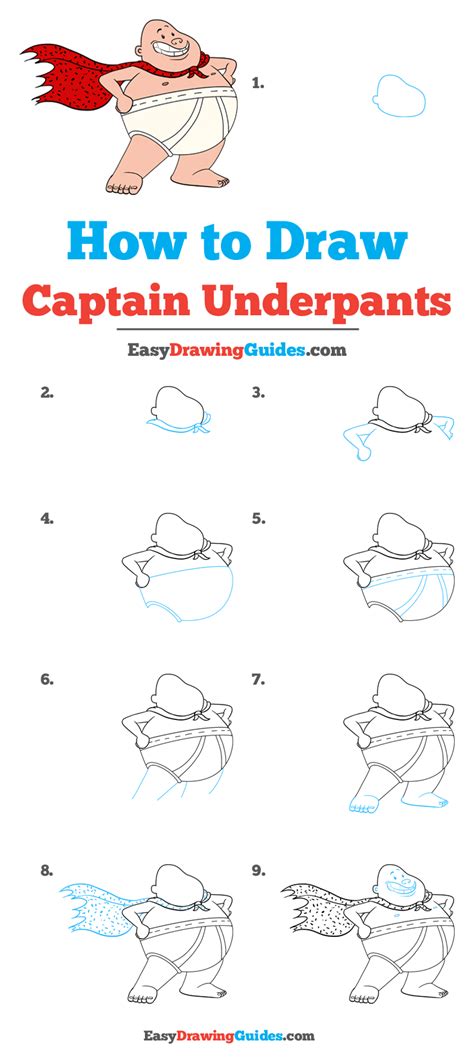 1.

How to Draw
Captain Underpants

EasyDrawingGuides.com

2.

3.

4.

5.

6.

7.

8.

9.

EasyDrawingGuides.com