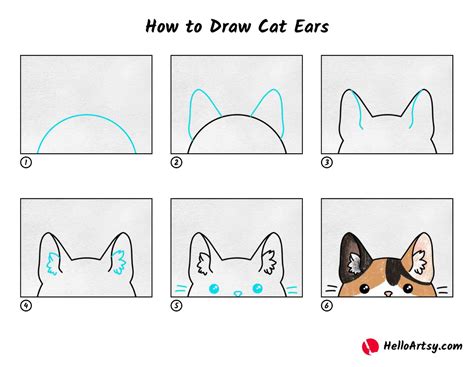 How to Draw Cat Ears

1

2

3

4

5

6

HelloArtsy.com