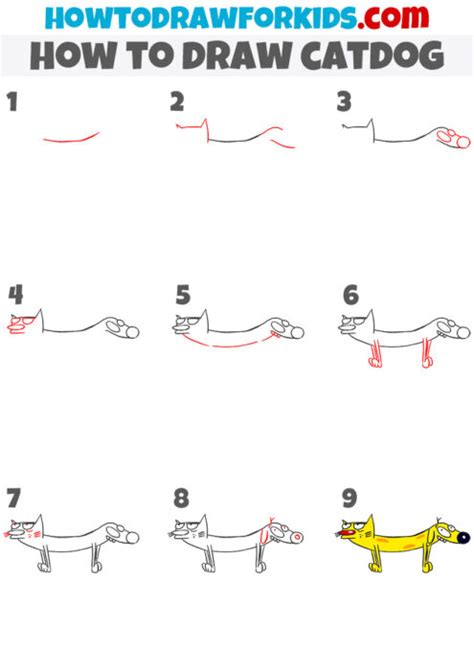 HOWTODRAWFORKIDS.com
HOW TO DRAW CATDOG

1

2

3

4

5

6

7

8

9