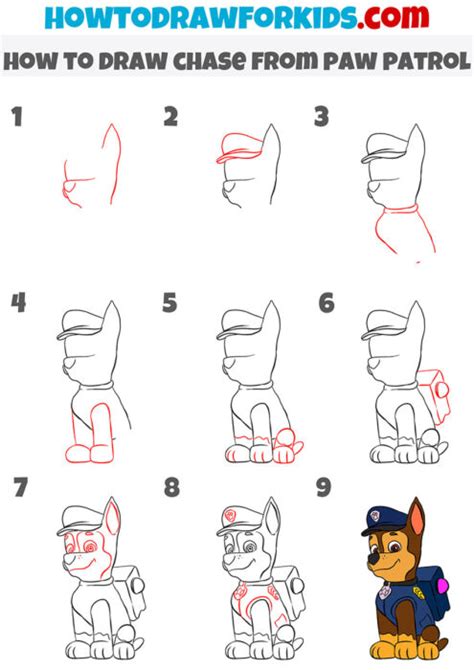 HOWTODRAWFORKIDS.com

HOW TO DRAW CHASE FROM PAW PATROL

1

2

3

4

5

6

7

8

9