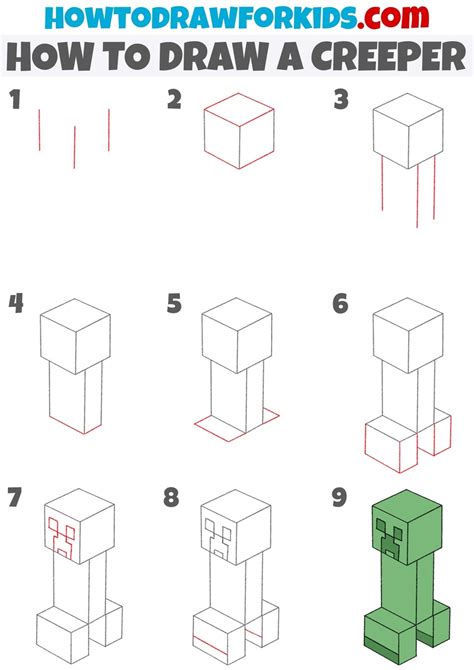 HOWTODRAWFORKIDS.com
HOW TO DRAW A CREEPER

1
2
3
4
5
6
7
8
9