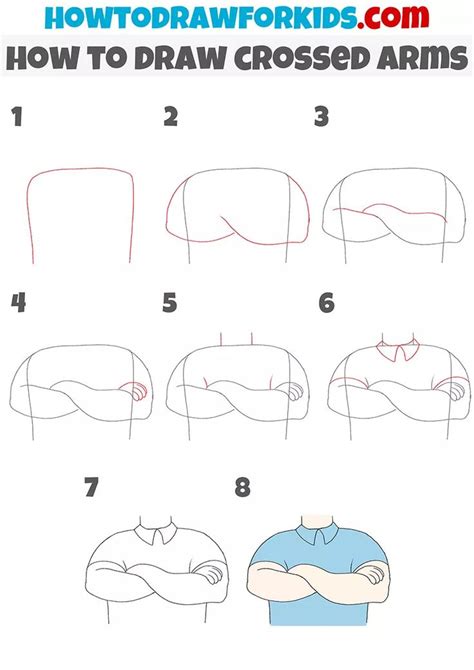 HOWTODRAWFORKIDS.com
HOW TO DRAW CROSSED ARMS

1

2

3

4

5

6

7

8