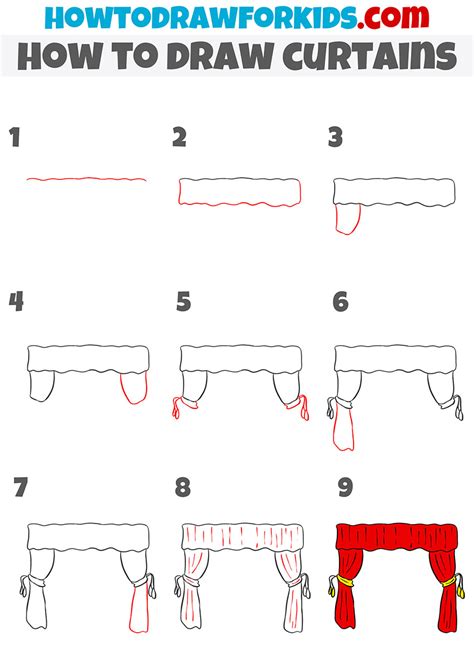 HOWTODRAWFORKIDS.com

HOW TO DRAW CURTAINS

1

2

3

4

5

6

7

8

9