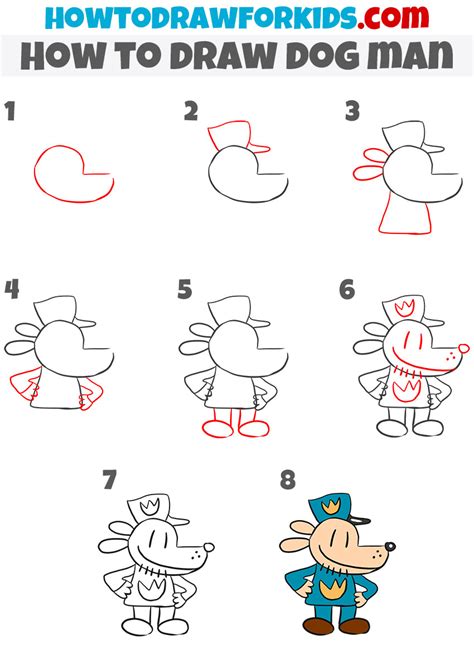 HOWTODRAWFORKIDS.com
HOW TO DRAW DOG MAN

1

2

3

4

5

6

7

8