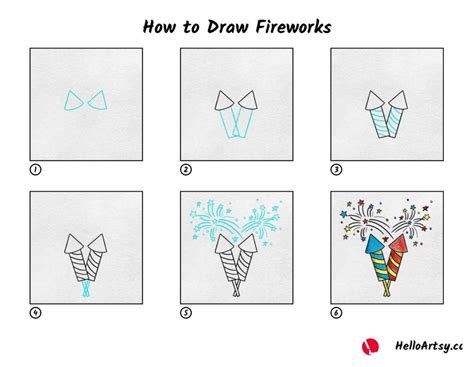 How to Draw Fireworks

1

2

3

4

5

6

HelloArtsy.cc