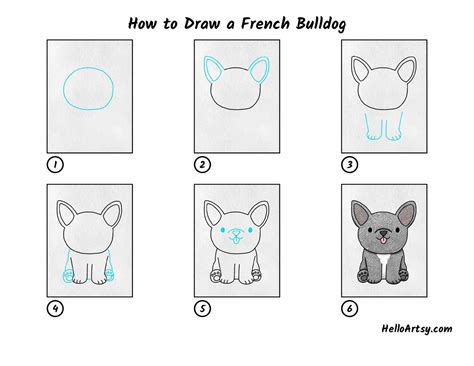 How to Draw a French Bulldog

1

2

3

4

5

6

HelloArtsy.com