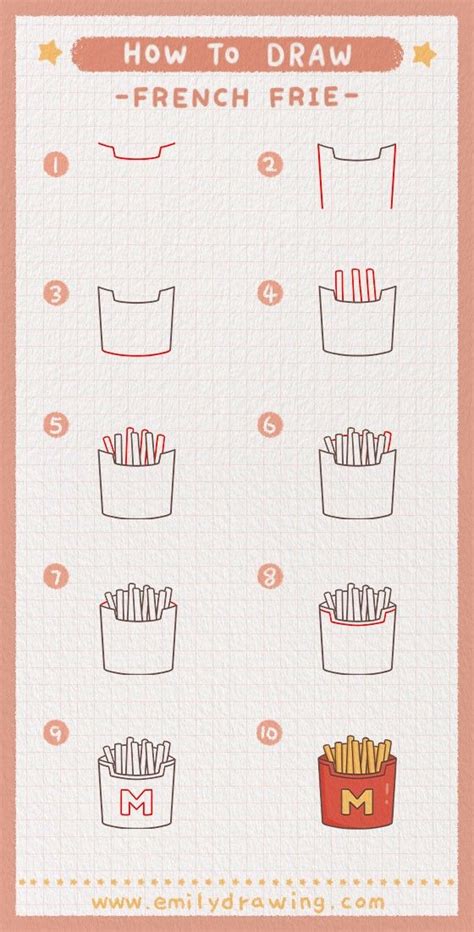 HOW TO DRAW
-FRENCH FRIE-

1

2

3

4

5

6

7

8

9

M

10

M

www.emilydrawing.com