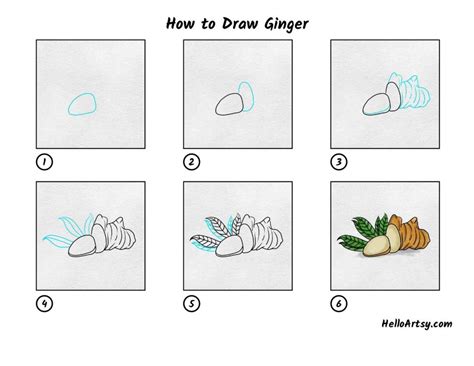 How to Draw Ginger

1

2

3

4

5

6

HelloArtsy.com