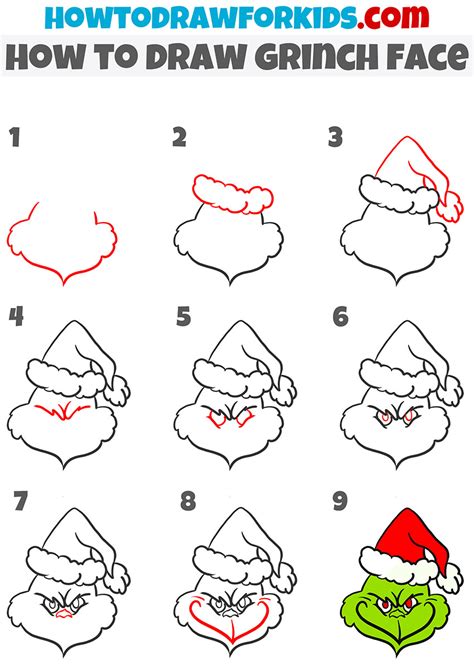 HOWTODRAWFORKIDS.com
HOW TO DRAW GRINCH FACE

1

2

3

4

5

6

7

8

9