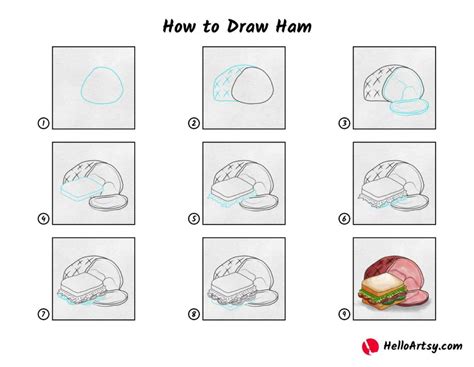 How to Draw Ham

1

2

3

4

5

6

7

8

9

HelloArtsy.com