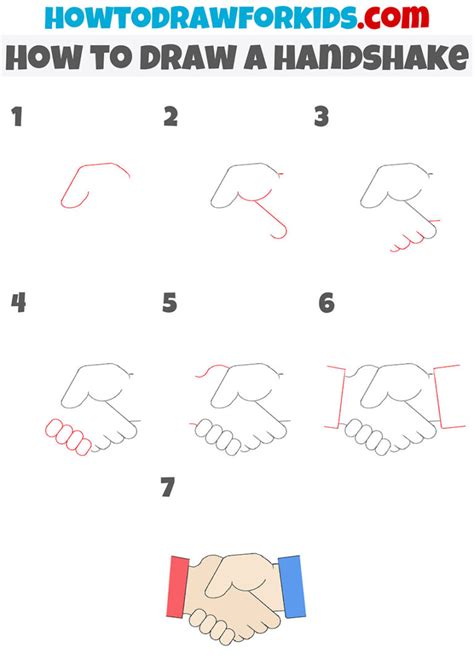 HOWTODRAWFORKIDS.com
HOW TO DRAW A HANDSHAKE

1

2

3

4

5

6

7