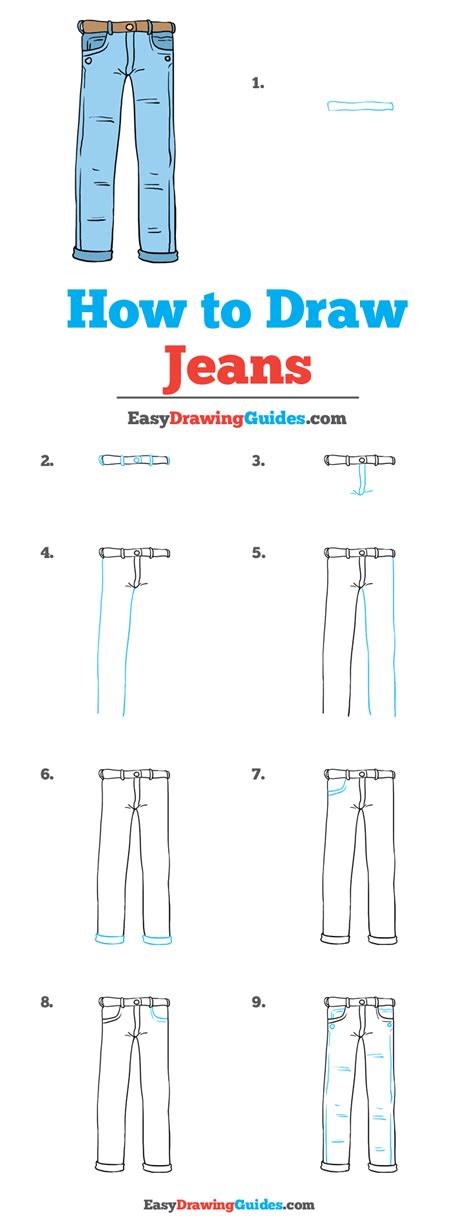 1.

How to Draw Jeans

EasyDrawingGuides.com

2.

3.

4.

5.

6.

7.

8.

9.

EasyDrawingGuides.com