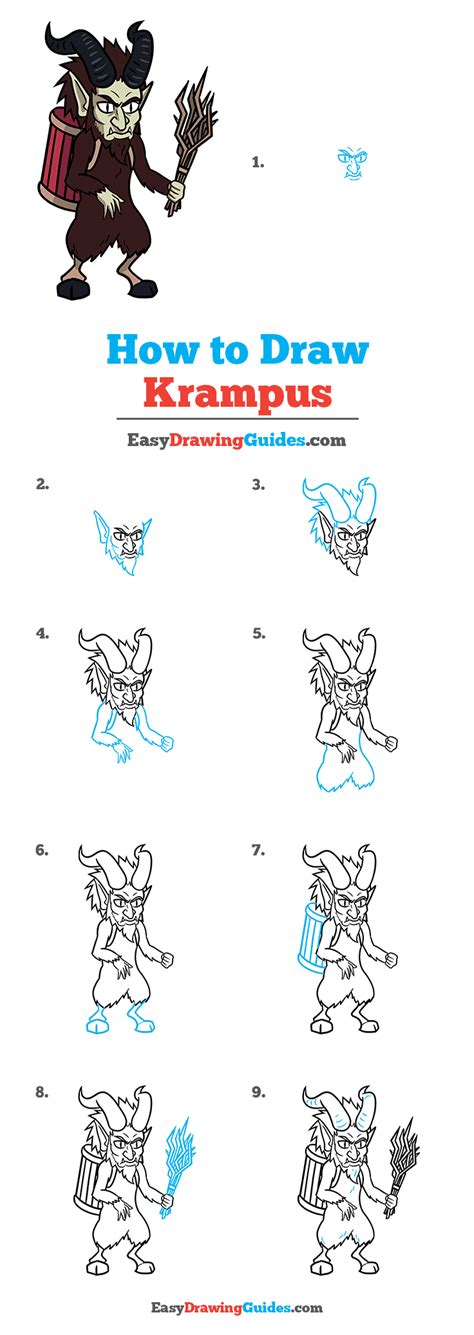 1.

How to Draw
Krampus

EasyDrawingGuides.com

2.

3.

4.

5.

6.

7.

8.

9.

EasyDrawingGuides.com