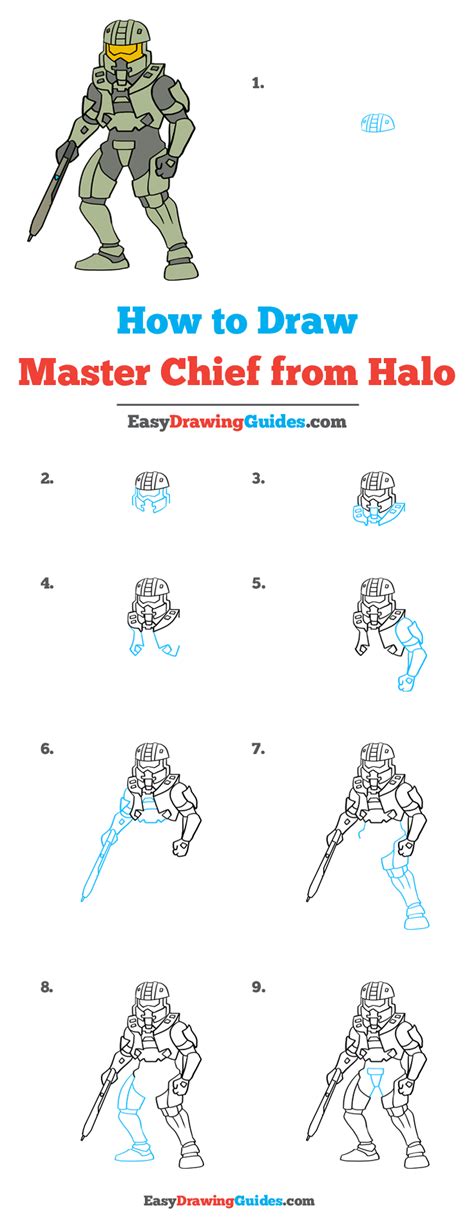 1.

How to Draw
Master Chief from Halo

EasyDrawingGuides.com

2.

3.

4.

5.

6.

7.

8.

9.

EasyDrawingGuides.com