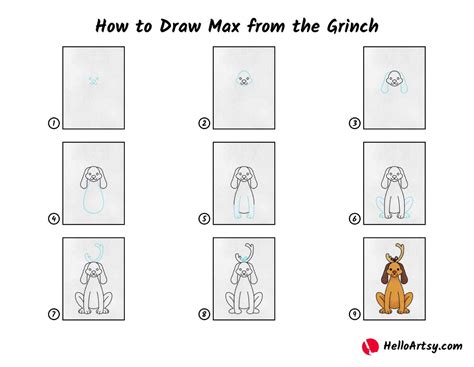 How to Draw Max from the Grinch

1

2

3

4

5

6

7

8

9

HelloArtsy.com