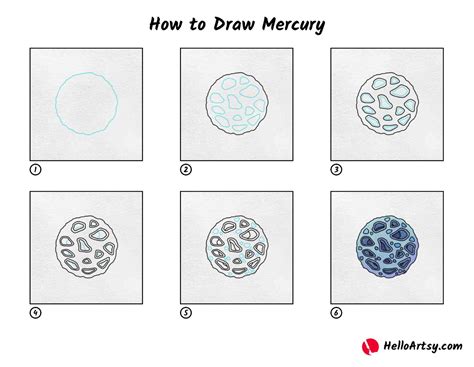 How to Draw Mercury

1

2

3

4

5

6

HelloArtsy.com