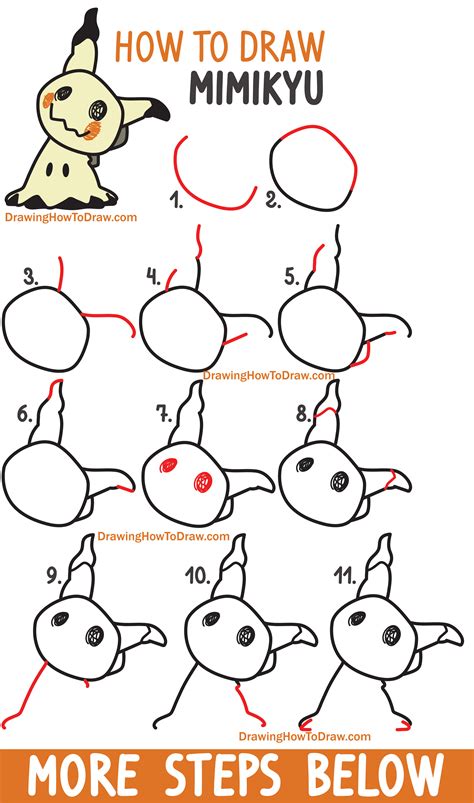 HOW TO DRAW
MIMIKYU

DrawingHowToDraw.com

1.

2.

3.

4.

5.

DrawingHowToDraw.com

6.

7.

8.

DrawingHowToDraw.com

9.

10.

11.

DrawingHowToDraw.com

MORE STEPS BELOW