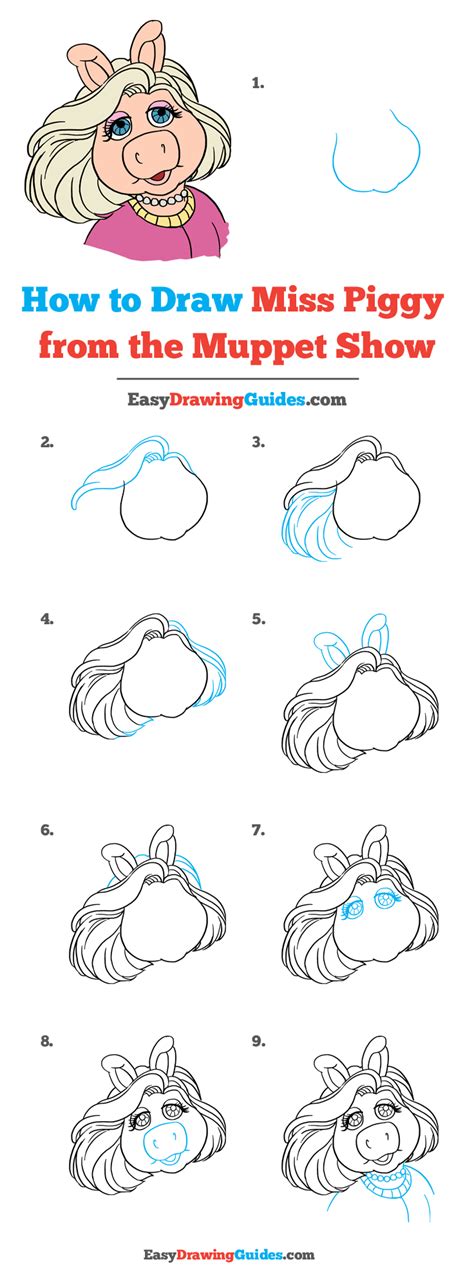 1.

How to Draw Miss Piggy from the Muppet Show

EasyDrawingGuides.com

2.

3.

4.

5.

6.

7.

8.

9.

EasyDrawingGuides.com